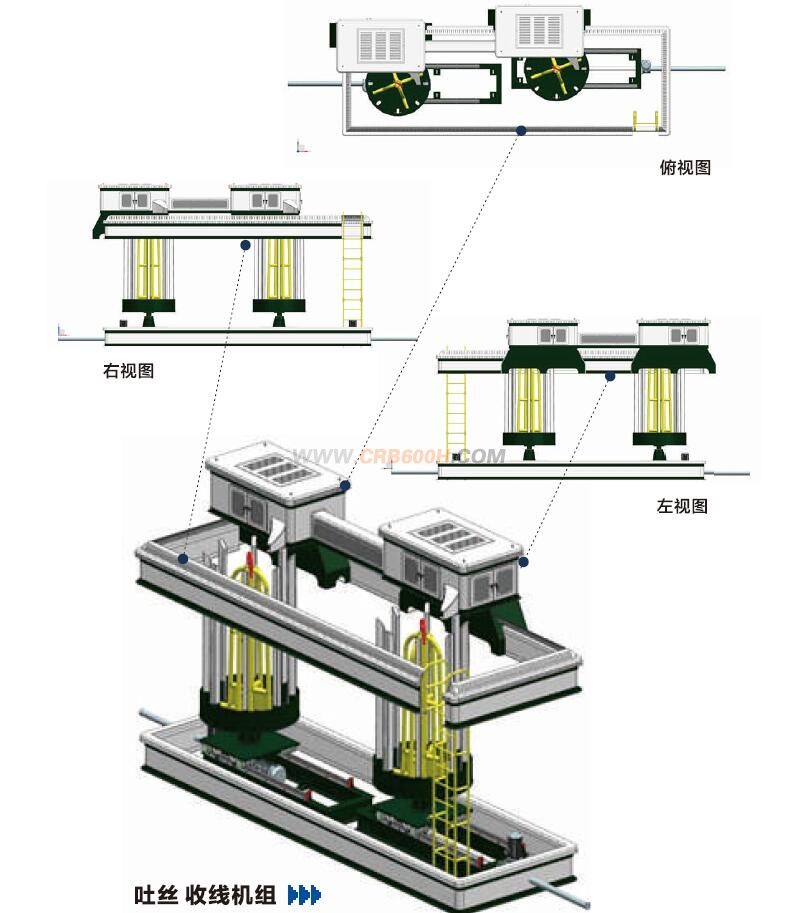 俯视图

右视图

WWW.CRB600H.COM

左视图

吐丝 收线机组